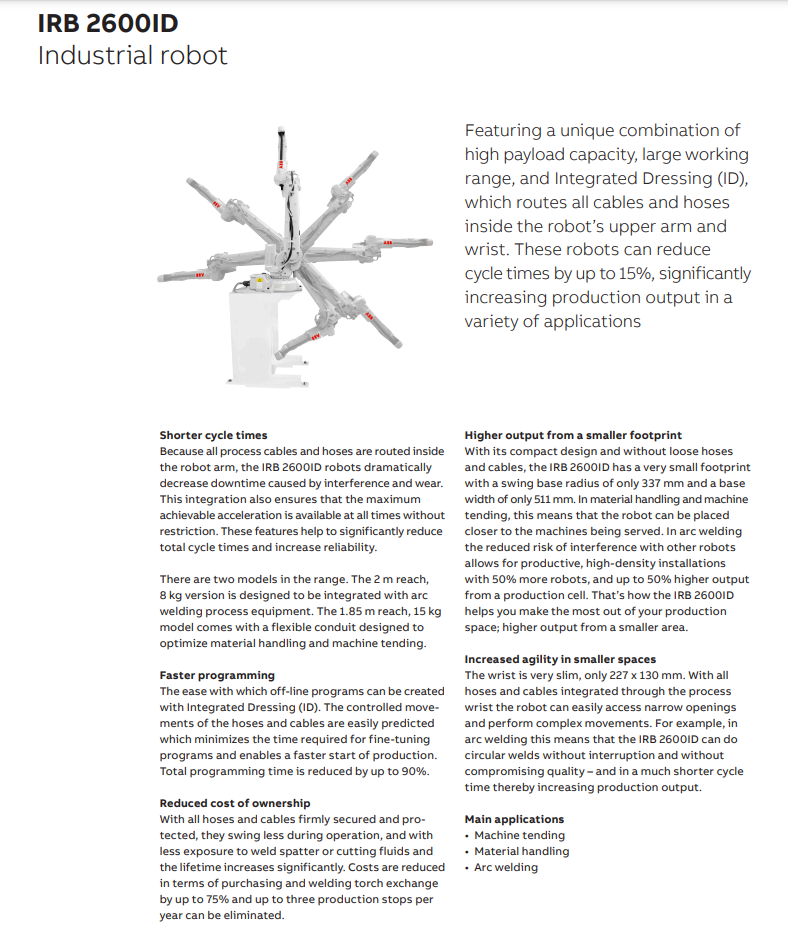 IRB 2600ID
Industrial robot

Featuring a unique combination of high payload capacity, large working range, and Integrated Dressing (ID), which routes all cables and hoses inside the robot's upper arm and wrist. These robots can reduce cycle times by up to 15%, significantly increasing production output in a variety of applications

Shorter cycle times
Because all process cables and hoses are routed inside the robot arm, the IRB 2600ID robots dramatically decrease downtime caused by interference and wear. This integration also ensures that the maximum achievable acceleration is available at all times without restriction. These features help to significantly reduce total cycle times and increase reliability.

There are two models in the range. The 2 m reach, 8 kg version is designed to be integrated with arc welding process equipment. The 1.85 m reach, 15 kg model comes with a flexible conduit designed to optimize material handling and machine tending.

Faster programming
The ease with which off-line programs can be created with Integrated Dressing (ID). The controlled movements of the hoses and cables are easily predicted which minimizes the time required for fine-tuning programs and enables a faster start of production. Total programming time is reduced by up to 90%.

Reduced cost of ownership
With all hoses and cables firmly secured and protected, they swing less during operation, and with less exposure to weld spatter or cutting fluids and the lifetime increases significantly. Costs are reduced in terms of purchasing and welding torch exchange by up to 75% and up to three production stops per year can be eliminated.

Higher output from a smaller footprint
With its compact design and without loose hoses and cables, the IRB 2600ID has a very small footprint with a swing base radius of only 337 mm and a base width of only 511 mm. In material handling and machine tending, this means that the robot can be placed closer to the machines being served. In arc welding the reduced risk of interference with other robots allows for productive, high-density installations with 50% more robots, and up to 50% higher output from a production cell. That's how the IRB 2600ID helps you make the most out of your production space; higher output from a smaller area.

Increased agility in smaller spaces
The wrist is very slim, only 227 x 130 mm. With all hoses and cables integrated through the process wrist the robot can easily access narrow openings and perform complex movements. For example, in arc welding this means that the IRB 2600ID can do circular welds without interruption and without compromising quality – and in a much shorter cycle time thereby increasing production output.

Main applications
• Machine tending
• Material handling
• Arc welding