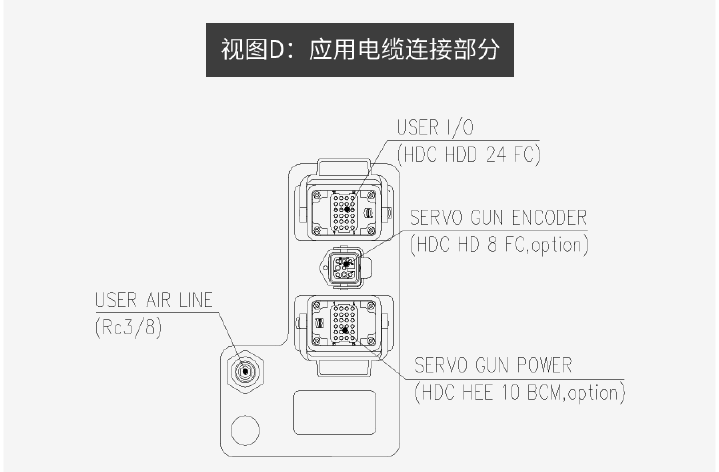 视图D：应用电缆连接部分

USER I/O
(HDC HDD 24 FC)

SERVO GUN ENCODER
(HDC HD 8 FC,option)

USER AIR LINE
(Rc3/8)

SERVO GUN POWER
(HDC HEE 10 BCM,option)