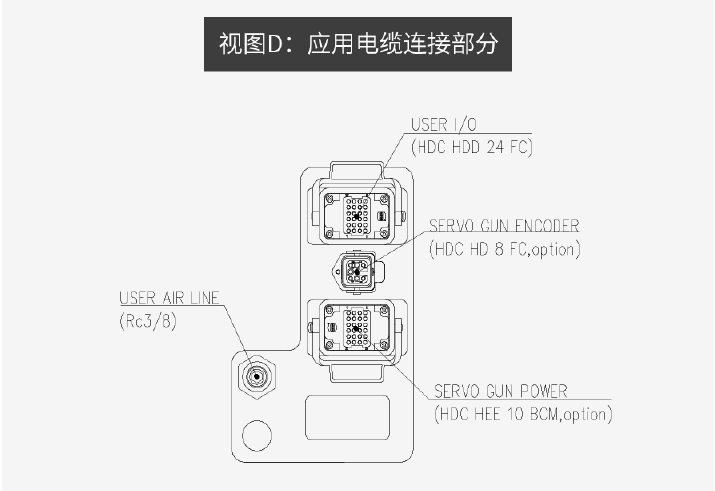 视图D：应用电缆连接部分

USER I/O
(HDC HDD 24 FC)

SERVO GUN ENCODER
(HDC HD 8 FC,option)

USER AIR LINE
(Rc3/8)

SERVO GUN POWER
(HDC HEE 10 BCM,option)